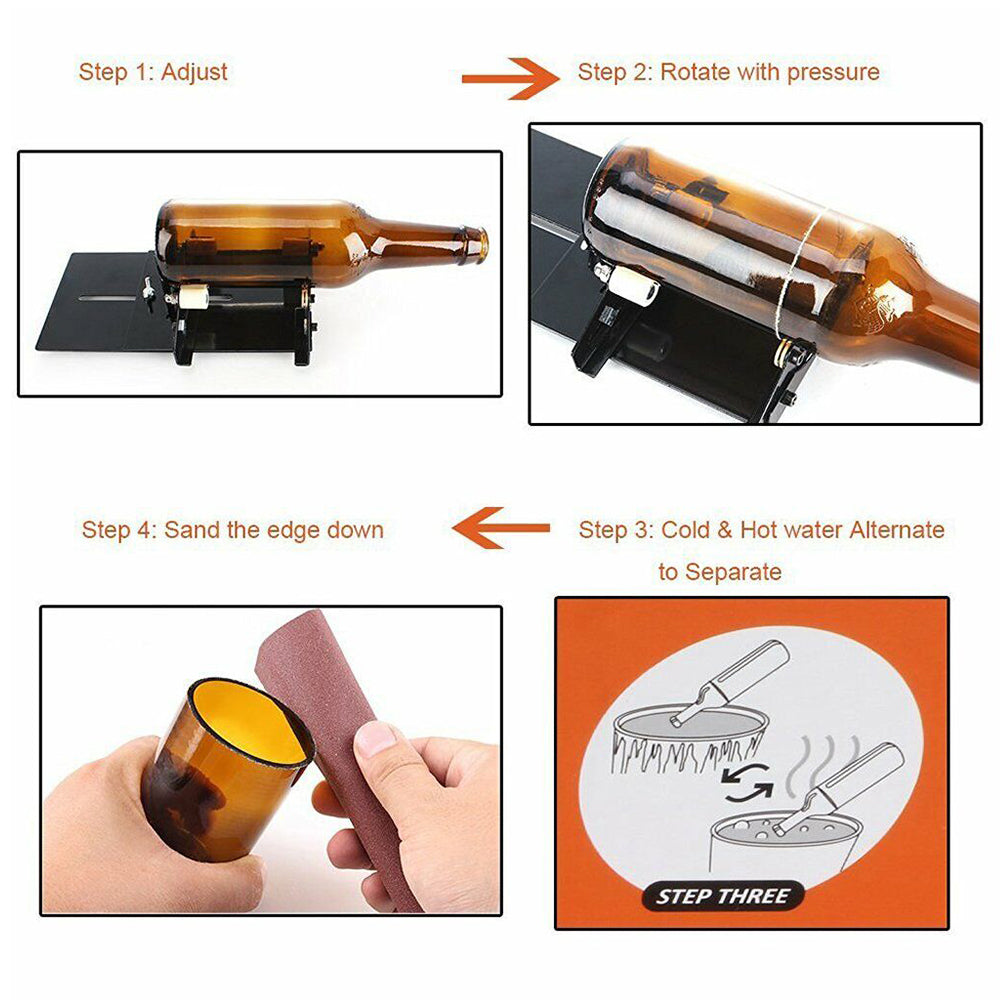 Step 1: Adjust

Step 2: Rotate with pressure

Step 4: Sand the edge down

Step 3: Cold & Hot water Alternate to Separate

STEP THREE