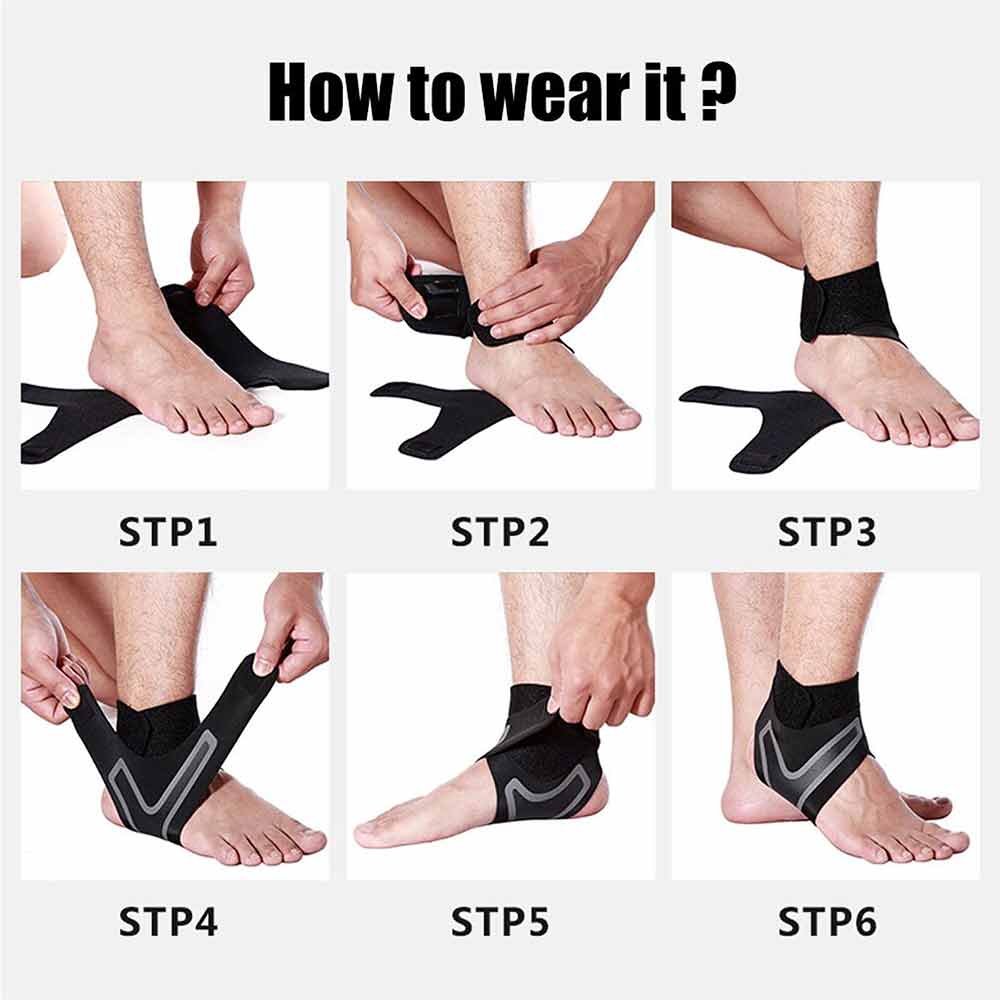 How to wear it ?

STP1

STP2

STP3

STP4

STP5

STP6